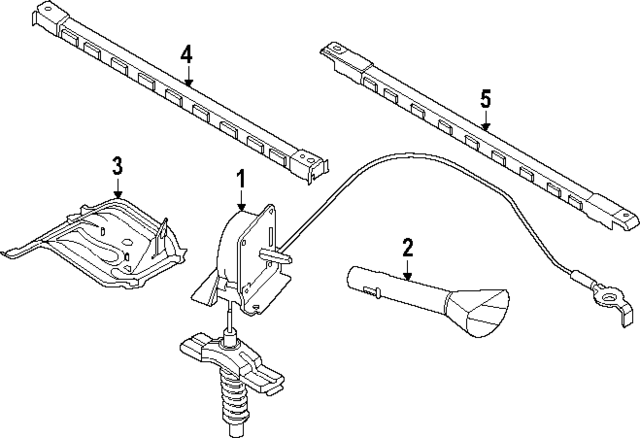 4
5
3
1
2