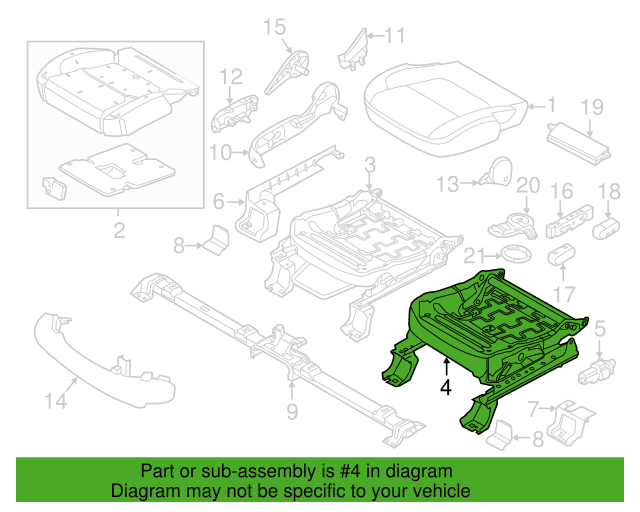 15
11
12
1
19
10
3
13
20
16
18
6
2
8
21
17
5
4
14
9
7
8

Part or sub-assembly is #4 in diagram
Diagram may not be specific to your vehicle