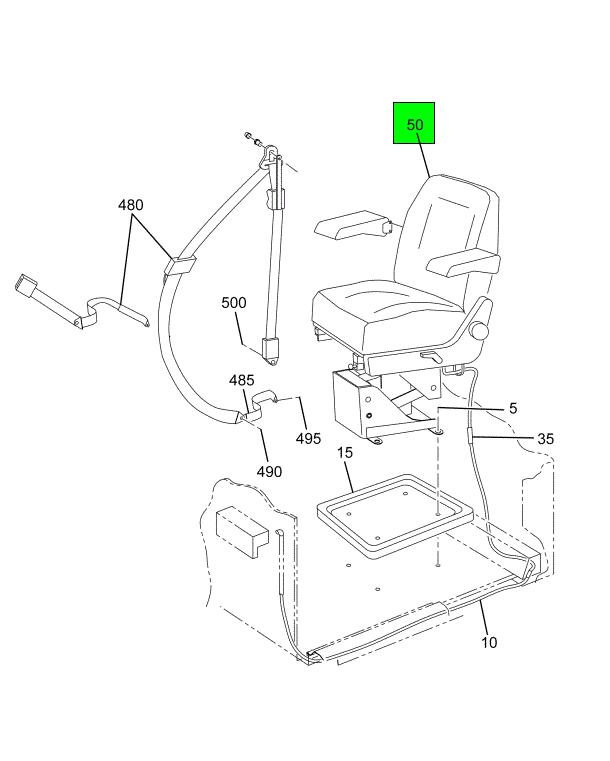 50

480

500

485

495

490

5

35

15

10