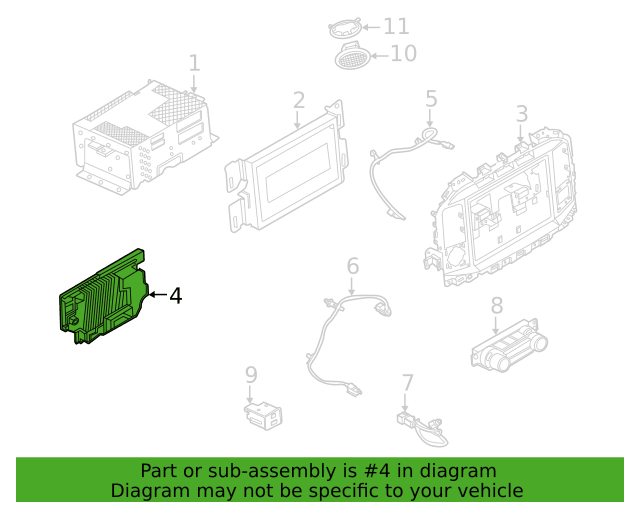 11
10
1
2
5
3
4
6
8
9
7

Part or sub-assembly is #4 in diagram
Diagram may not be specific to your vehicle