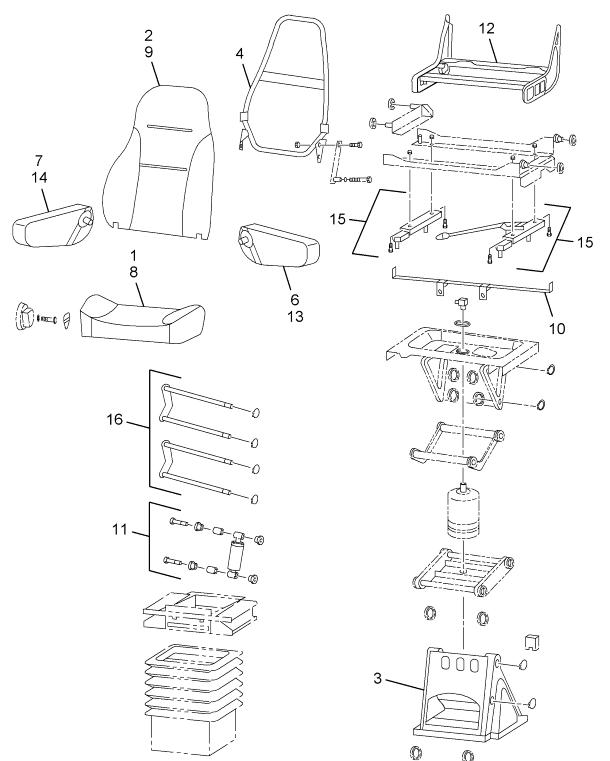 2
9
4
12
7
14
15
15
1
8
6
13
10
16
11
3