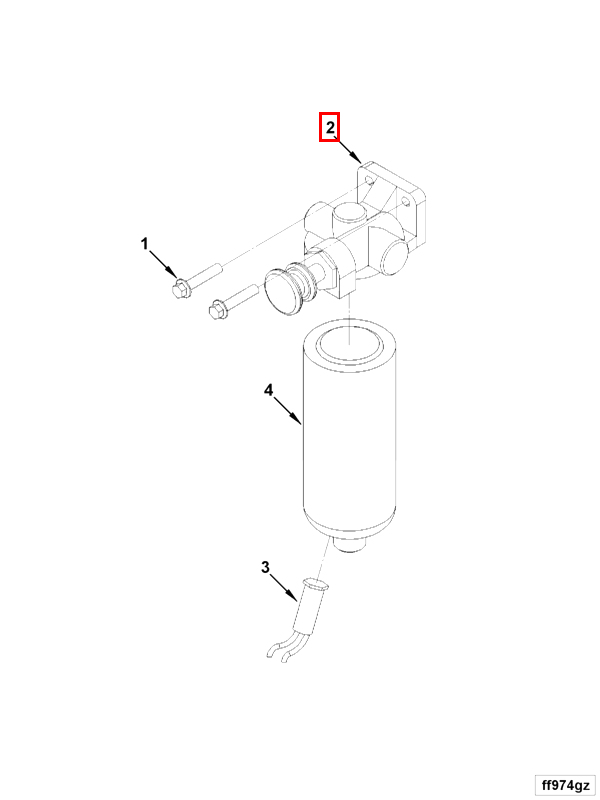 2
1
4
3
ff974gz