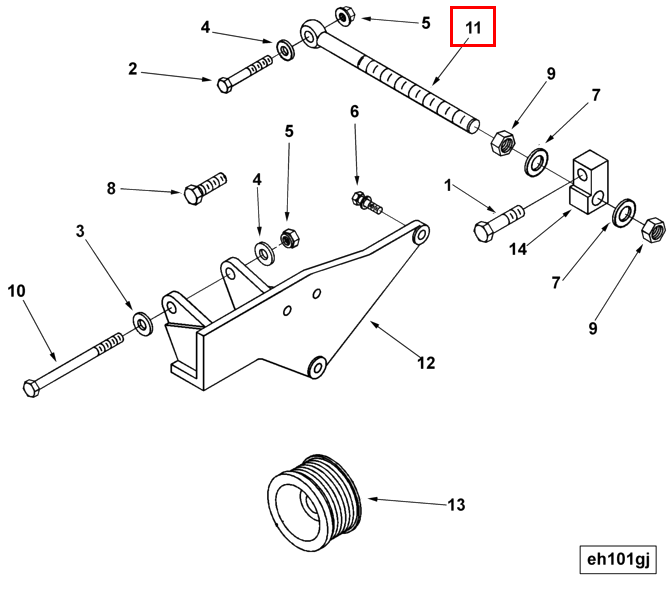 4
5
11
2
9
7
6
5
8
4
1
3
14
7
10
9
12
13
eh101gj