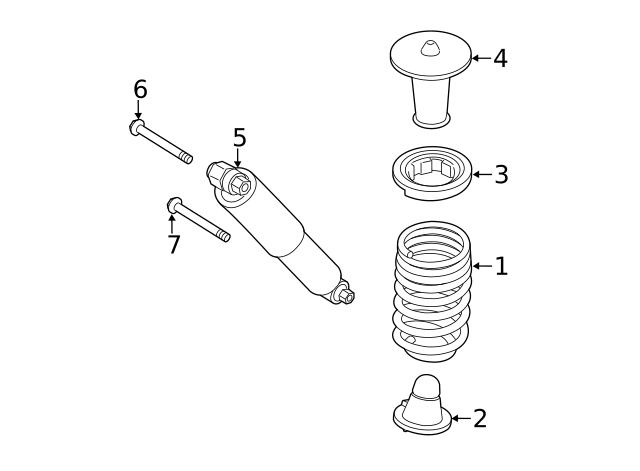 6
5
7
4
3
1
2