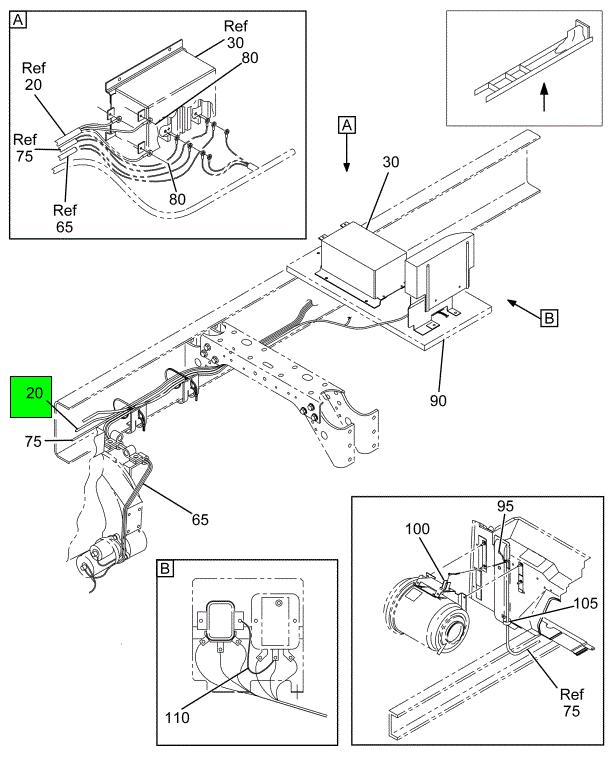 A
Ref 30
80
Ref 20
Ref 75
80
Ref 65

A
30
B
90
20
75
65

B
110

95
100
105
Ref 75