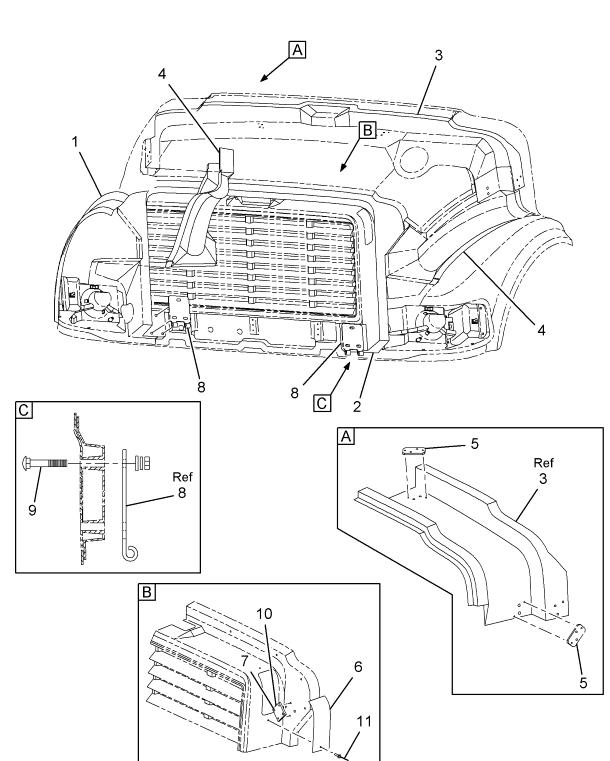 A
3
4
B
1
4
8
8
C
2
C
9
Ref
8
A
5
Ref
3
5
B
10
7
6
11