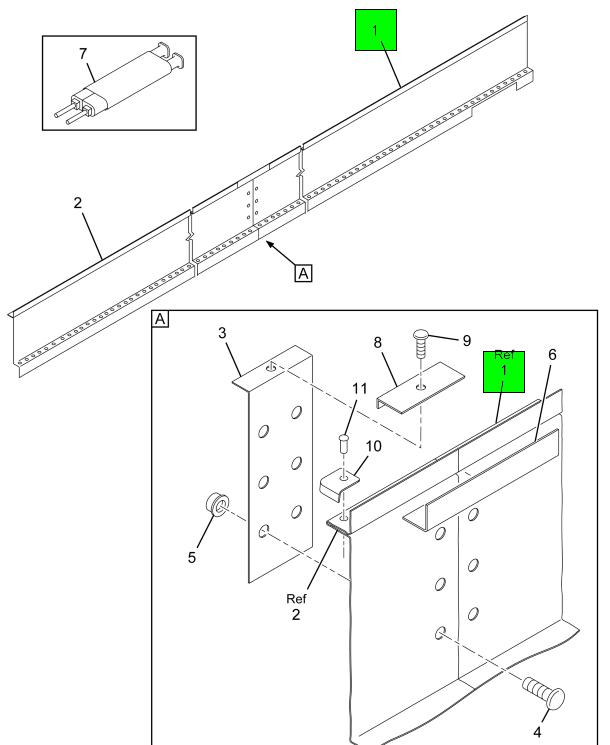 7

1

2

A

A

3

8

9

Ref
1

6

11

10

5

Ref
2

4