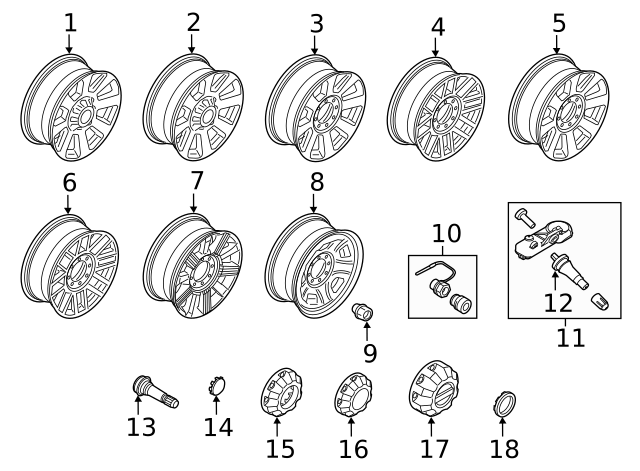 1
2
3
4
5
6
7
8
10
12
11
9
13
14
15
16
17
18