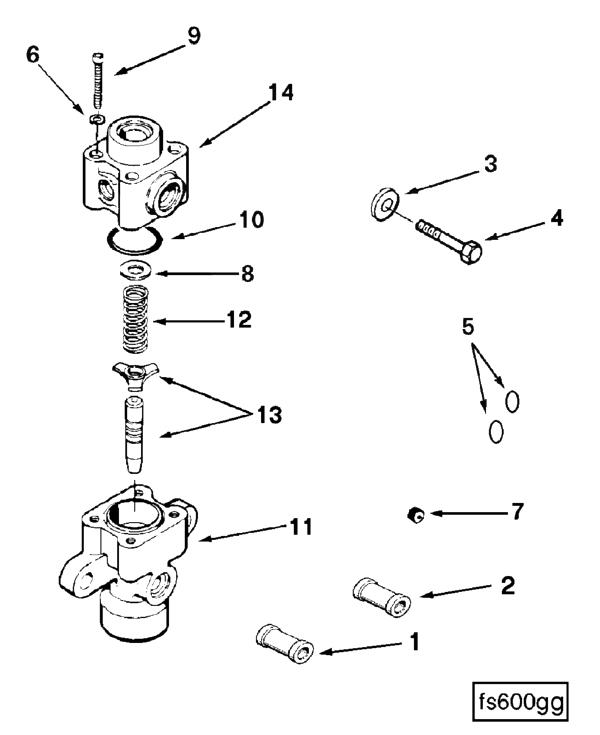 9
6
14
3
4
10
8
12
5
13
7
11
2
1
fs600gg