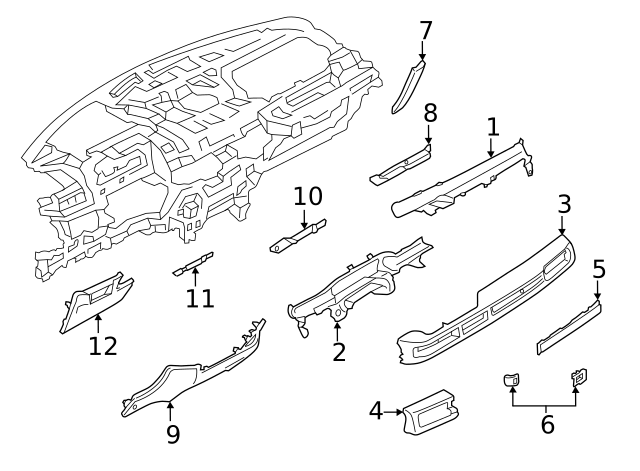 7
8
1
10
3
5
11
12
2
9
4
6