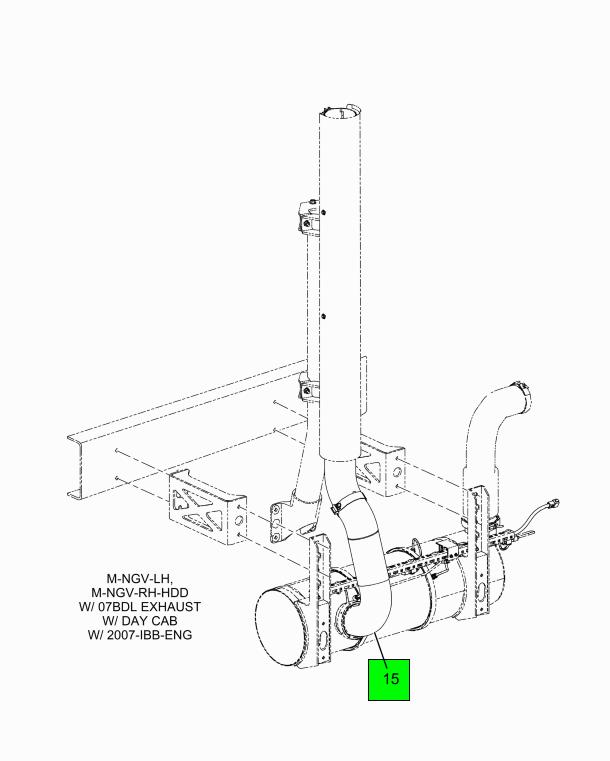 M-NGV-LH,
M-NGV-RH-HDD
W/ 07BDL EXHAUST
W/ DAY CAB
W/ 2007-IBB-ENG

15