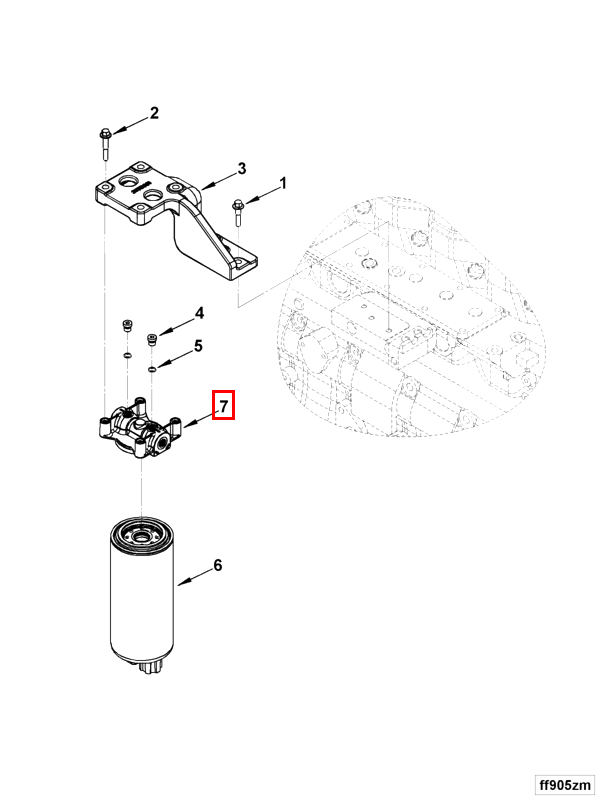 2
3
1
4
5
7
6
ff905zm