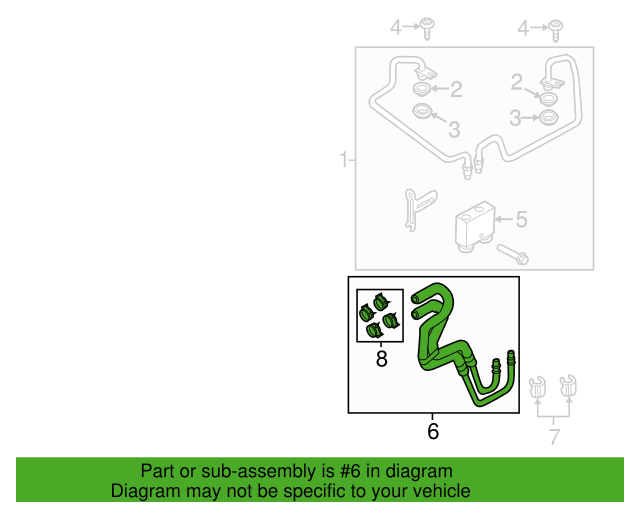 4
4
2
2
3
3
1
5
8
6
7

Part or sub-assembly is #6 in diagram
Diagram may not be specific to your vehicle