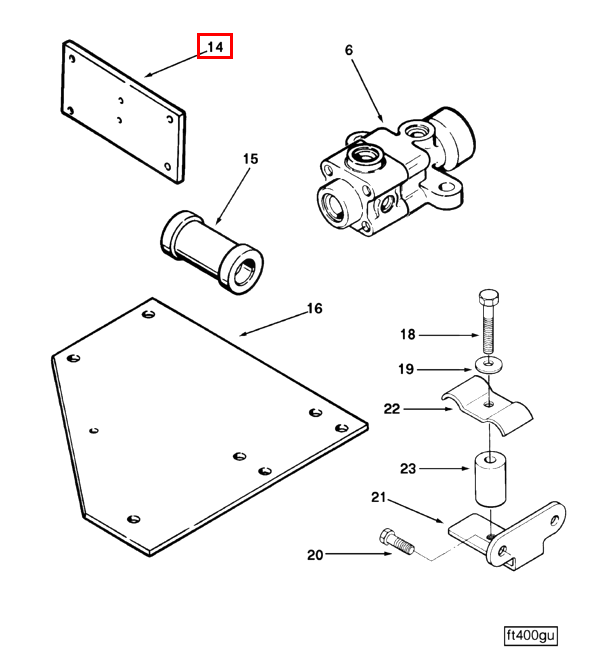 14
6
15
16
18
19
22
23
21
20
ft400gu