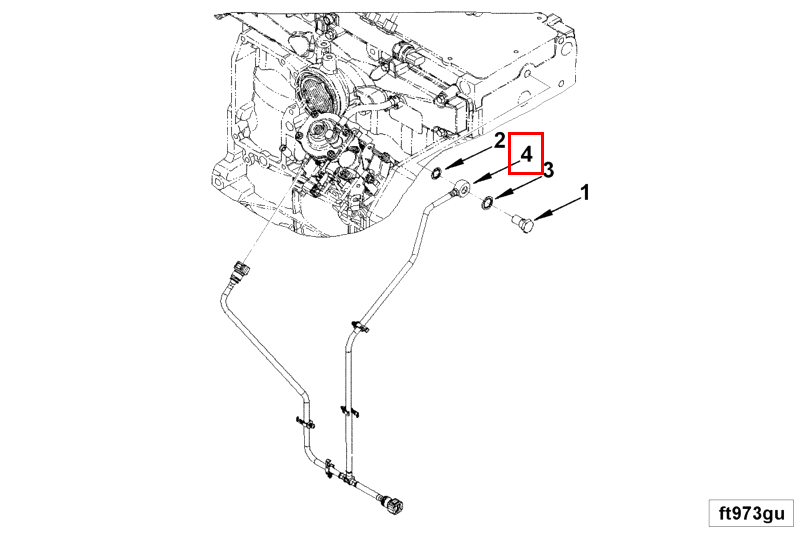 2
4
3
1
ft973gu