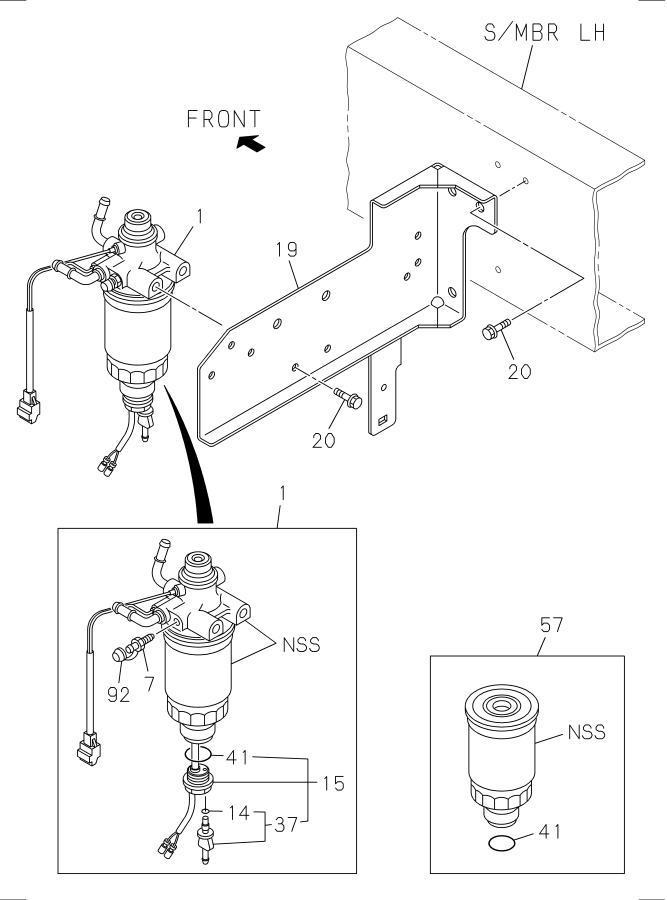 S/MBR LH

FRONT

1

19

20

20

1

NSS

92

7

41

15

14

37

57

NSS

41