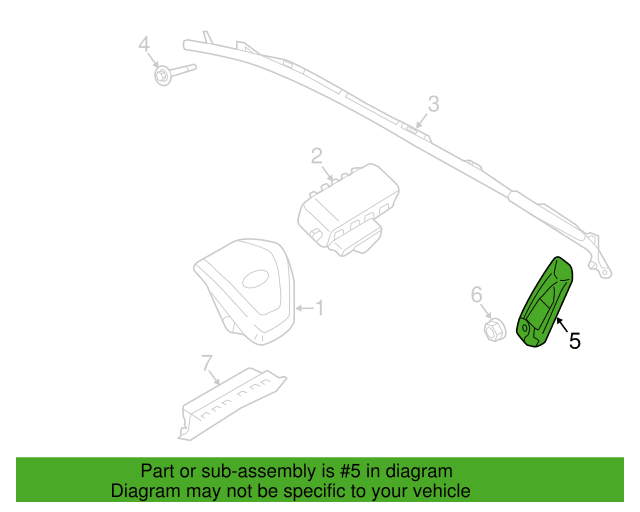 4

3

2

1

6

5

7

Part or sub-assembly is #5 in diagram
Diagram may not be specific to your vehicle