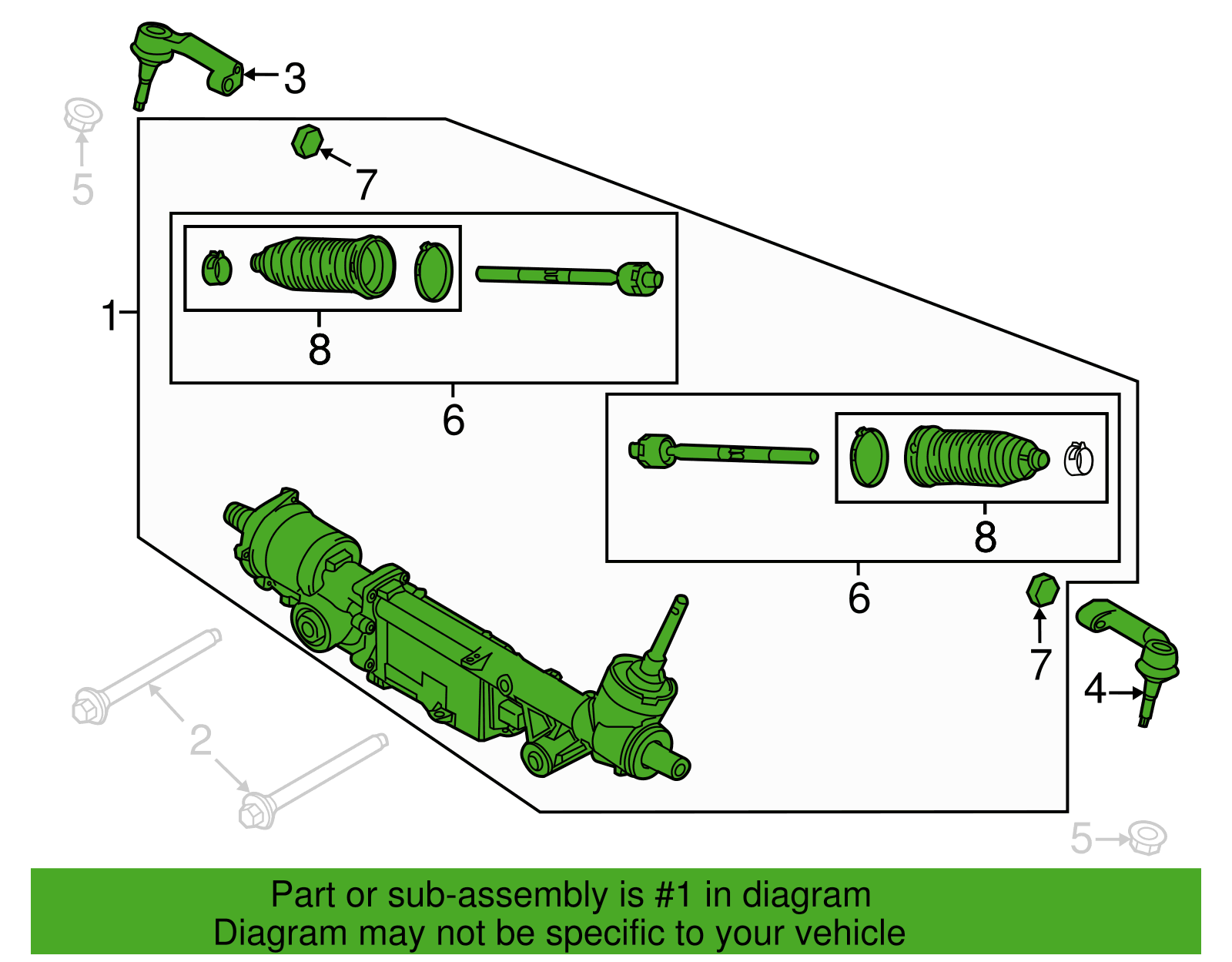 3

5

7

1

8

6

8

6

7

4

2

5

Part or sub-assembly is #1 in diagram
Diagram may not be specific to your vehicle