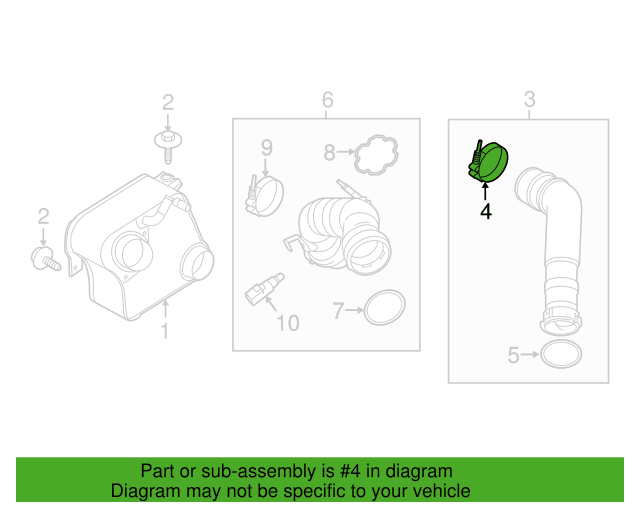 2
6
3
9
8
4
2
1
10
7
5

Part or sub-assembly is #4 in diagram
Diagram may not be specific to your vehicle