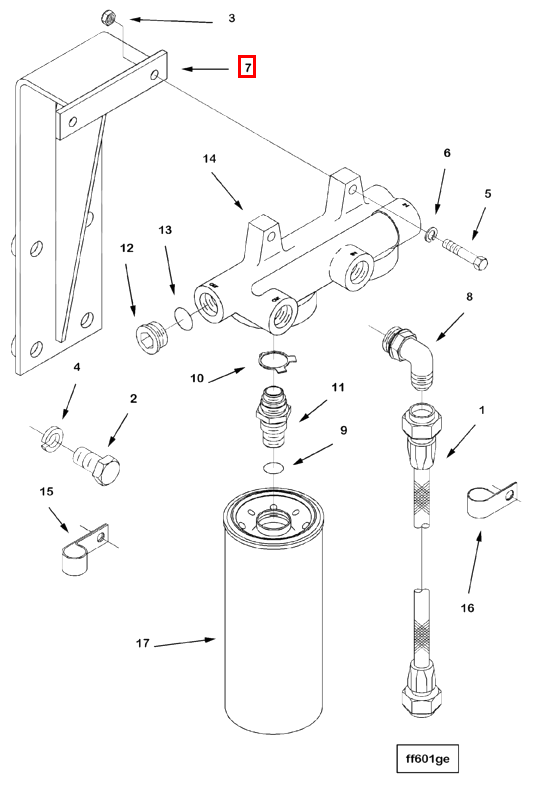 3
7
14
6
5
13
12
8
10
11
4
2
9
1
15
16
17
ff601ge