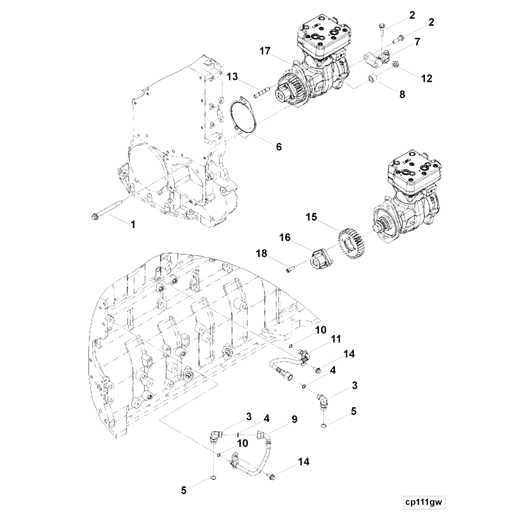 2
2
17
7
13
12
8
6
1
15
16
18
10
11
14
4
3
5
3
4
9
10
14
5
cp111gw