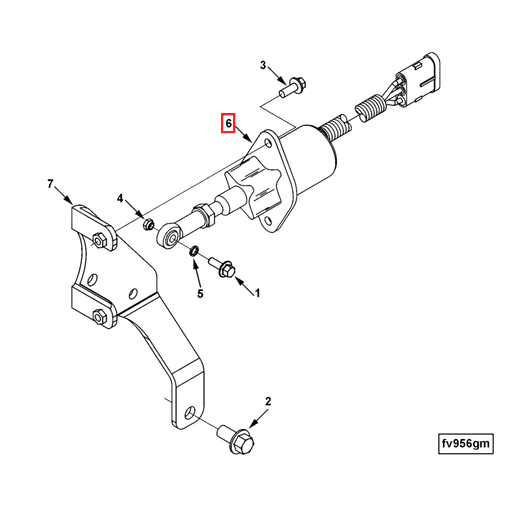 3

6

7

4

5

1

2

fv956gm