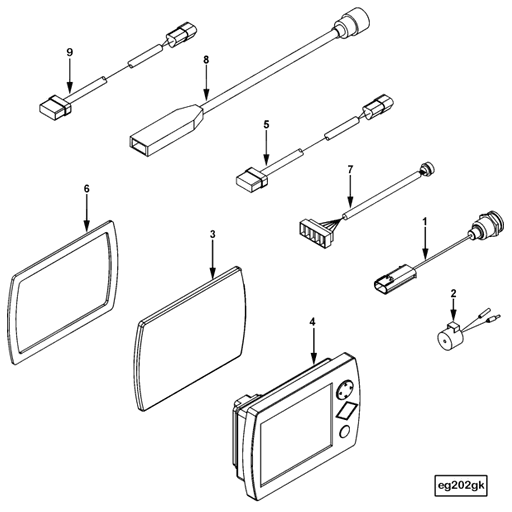 9
8
5
7
6
3
1
2
4
eg202gk