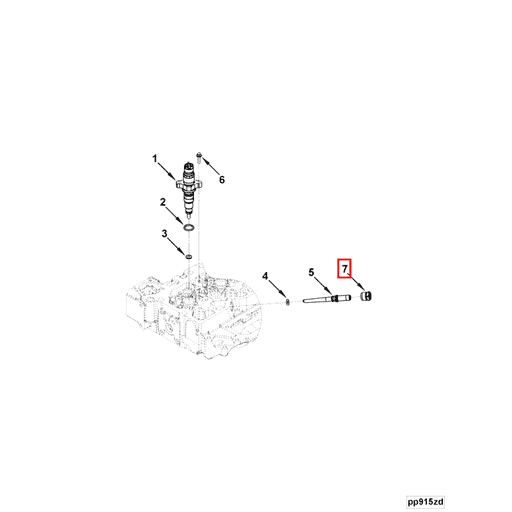 1
6
2
3
4
5
7
pp915zd