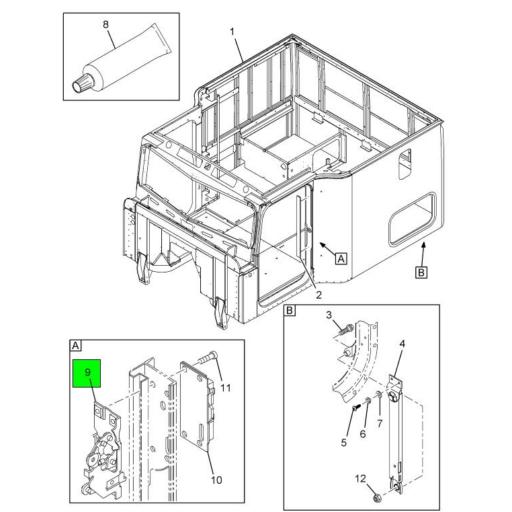 8

1

A

B

2

B

3

4

5

6

7

12

A

9

11

10