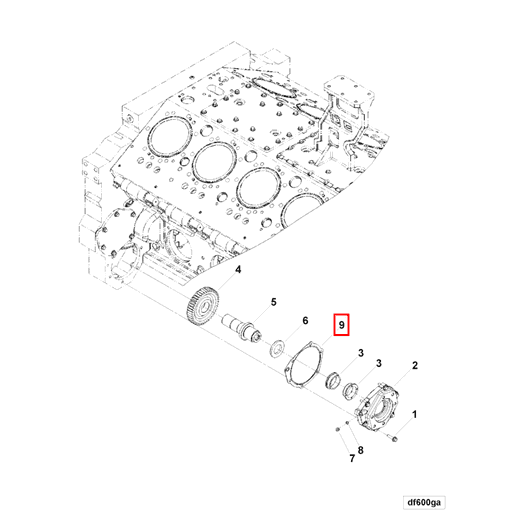 4
5
6
9
3
3
2
1
8
7
df600ga