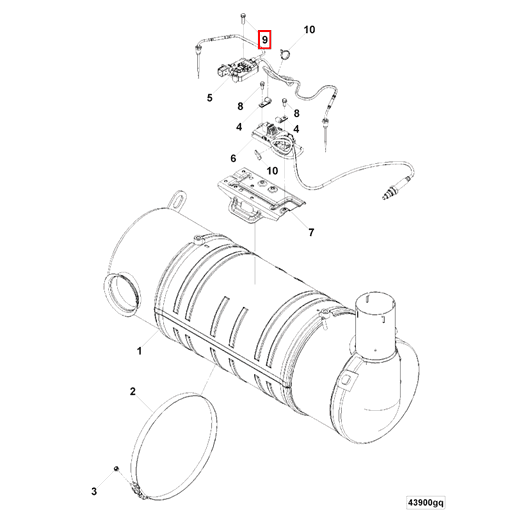 9
10
5
8
8
4
4
6
10
7
1
2
3
43900gq