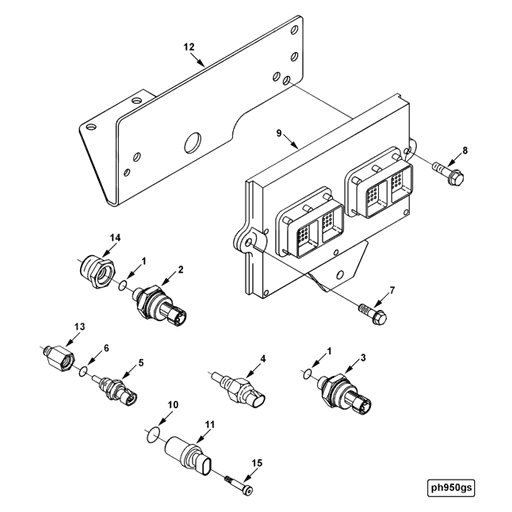 12
9
8
14
1
2
7
13
6
5
4
1
3
10
11
15
ph950gs