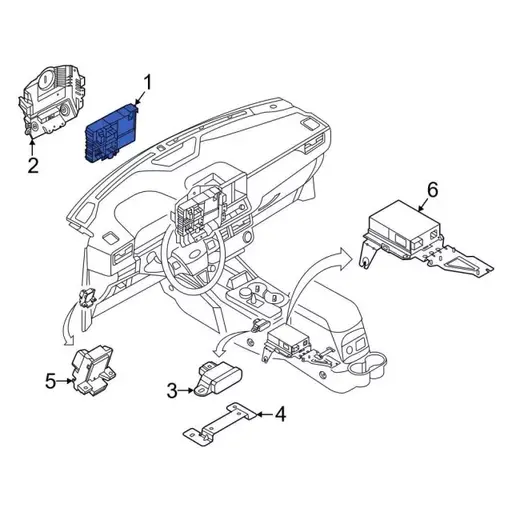 1
2
6
5
3
4