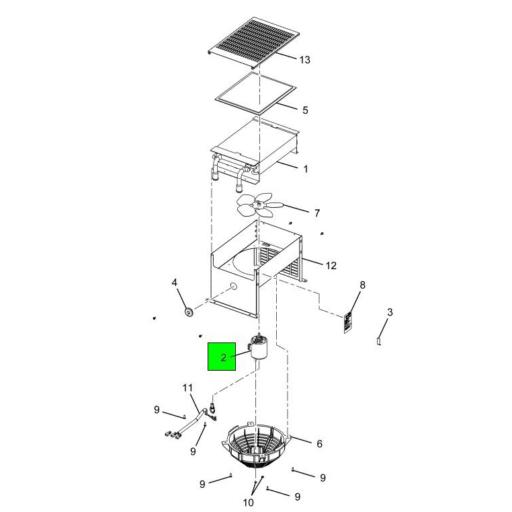 13
5
1
7
12
4
8
3
2
11
9
9
6
9
9
10
9