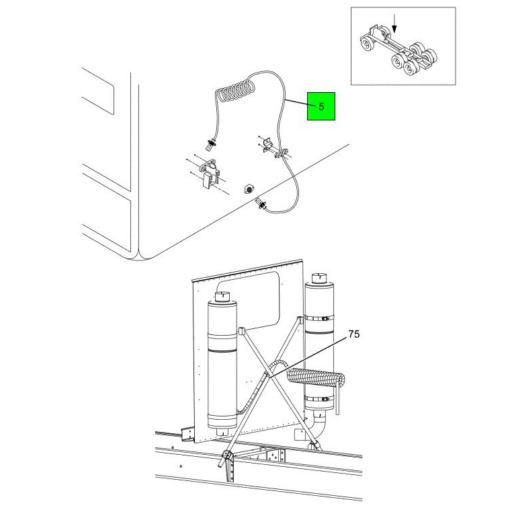 5

75