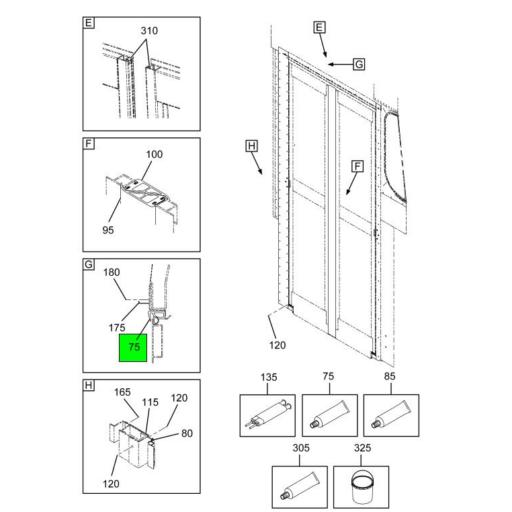 E
310

F
100
95

G
180
175
75

H
165
115
120
80
120

E
G
H
F
120

135
75
85
305
325