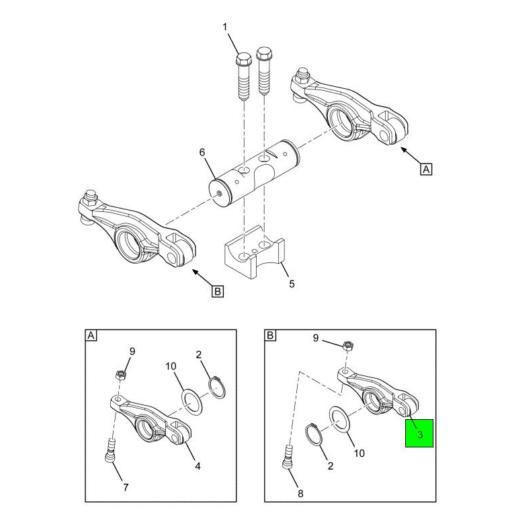 1
6
A
B
5

A
9
10
2
4
7

B
9
3
10
2
8