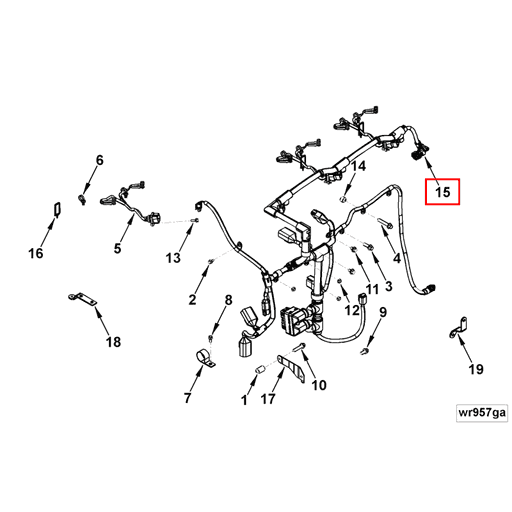 6
14
15
16
5
13
4
2
11
3
8
12
9
18
19
7
1
17
10
wr957ga