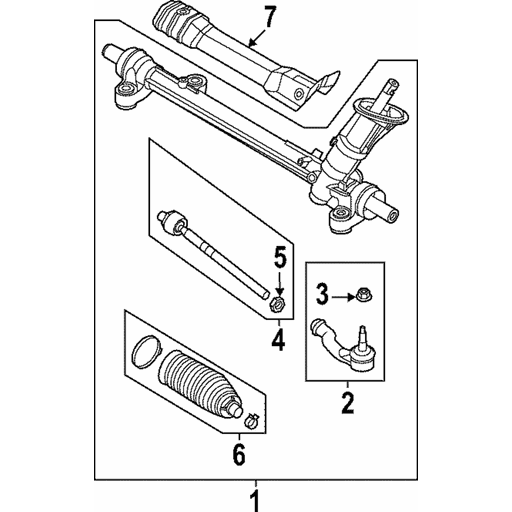 7
5
3
4
2
6
1