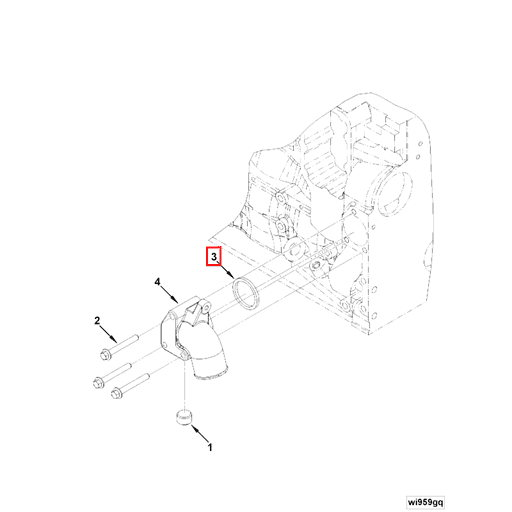 3
4
2
1
wi959gq