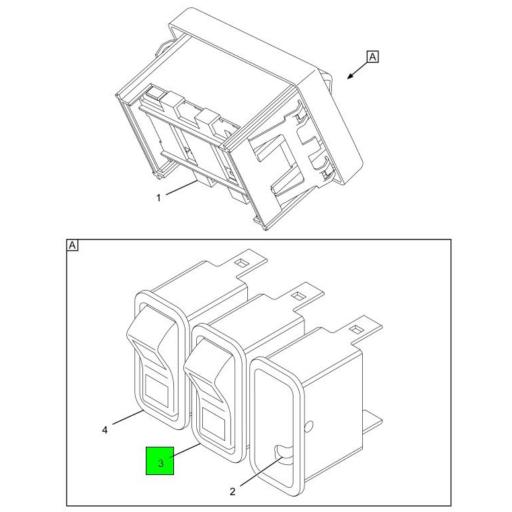 A
1
A
4
3
2