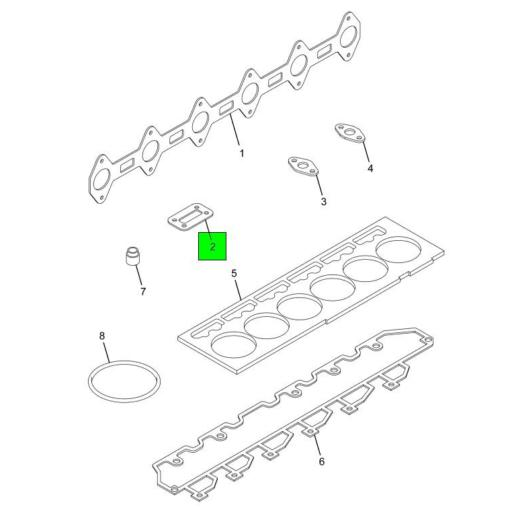 1

4

3

2

7

5

8

6