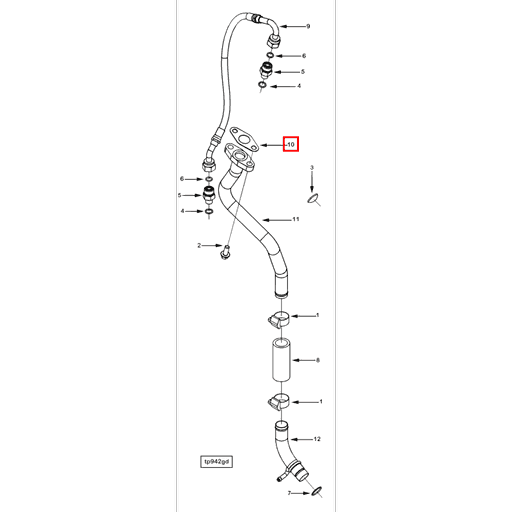 9
6
5
4
10
3
6
5
4
11
2
1
8
1
12
tp942gd
7