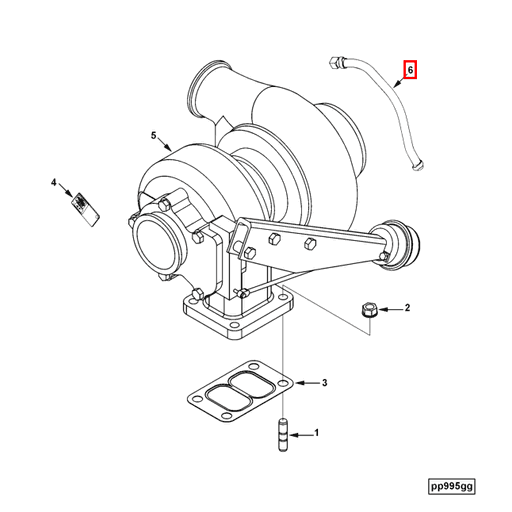 6
5
4
2
3
1
pp995gg