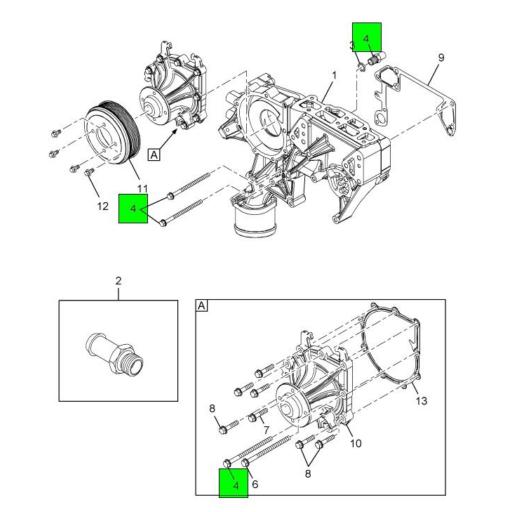 4
3
9
1
A
11
12
4
2
A
13
8
7
10
8
4
6