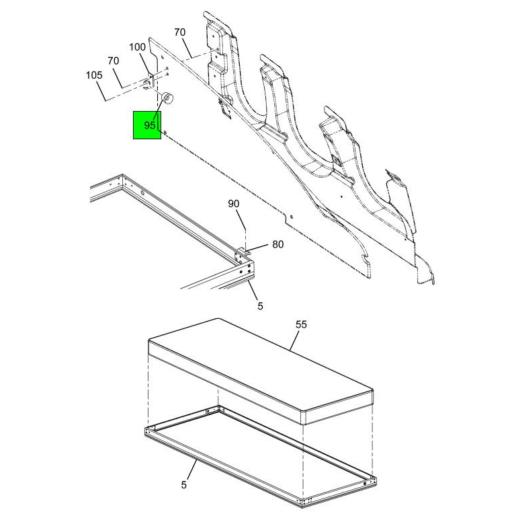 70
100
70
105
95
90
80
5
55
5