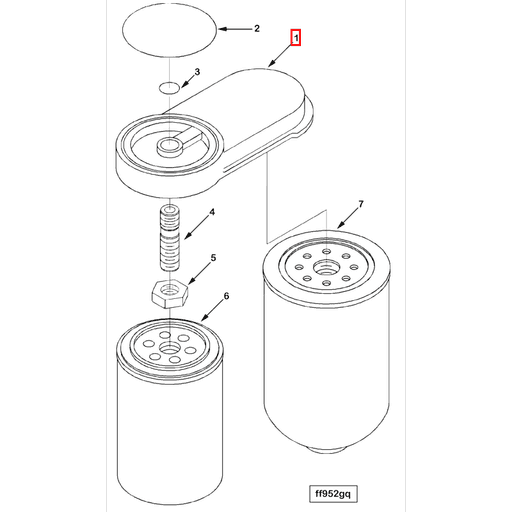 2
1
3
4
7
5
6
ff952gq