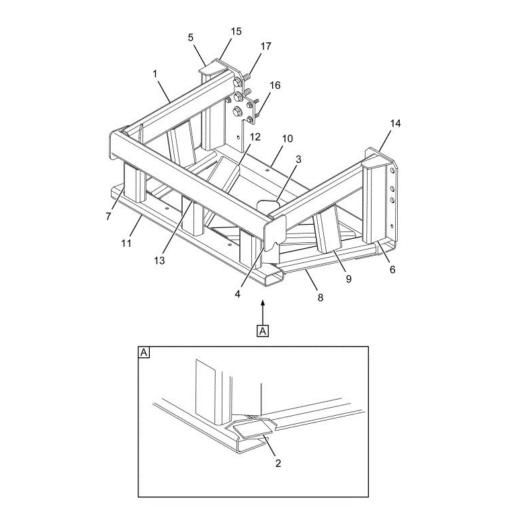 5
15
17
1
16
14
12
10
3
7
11
13
4
9
6
8
A
A
2