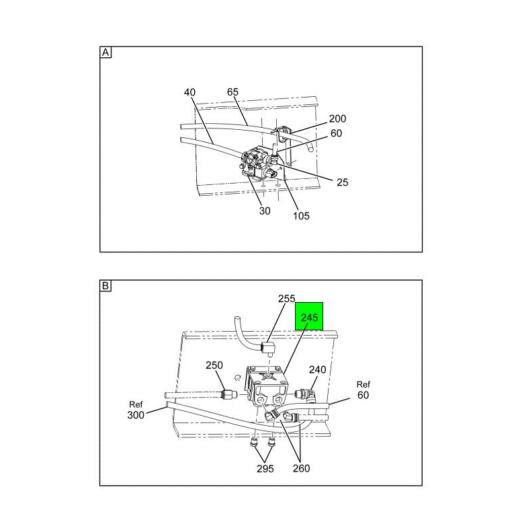 A

40
65
200
60
25
30
105

B

255
245
250
240
Ref
60
Ref
300
295
260