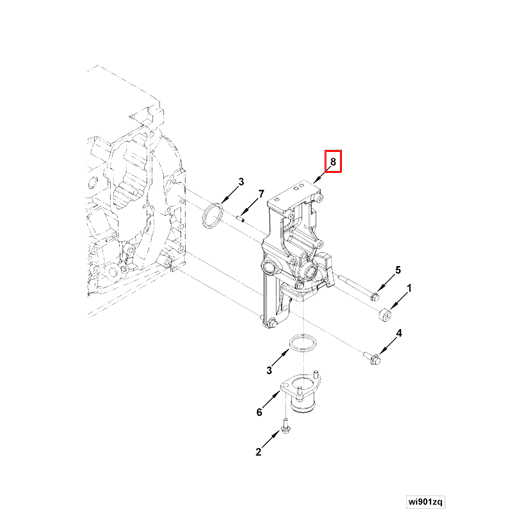 8
3
7
5
1
4
3
6
2
wi901zq